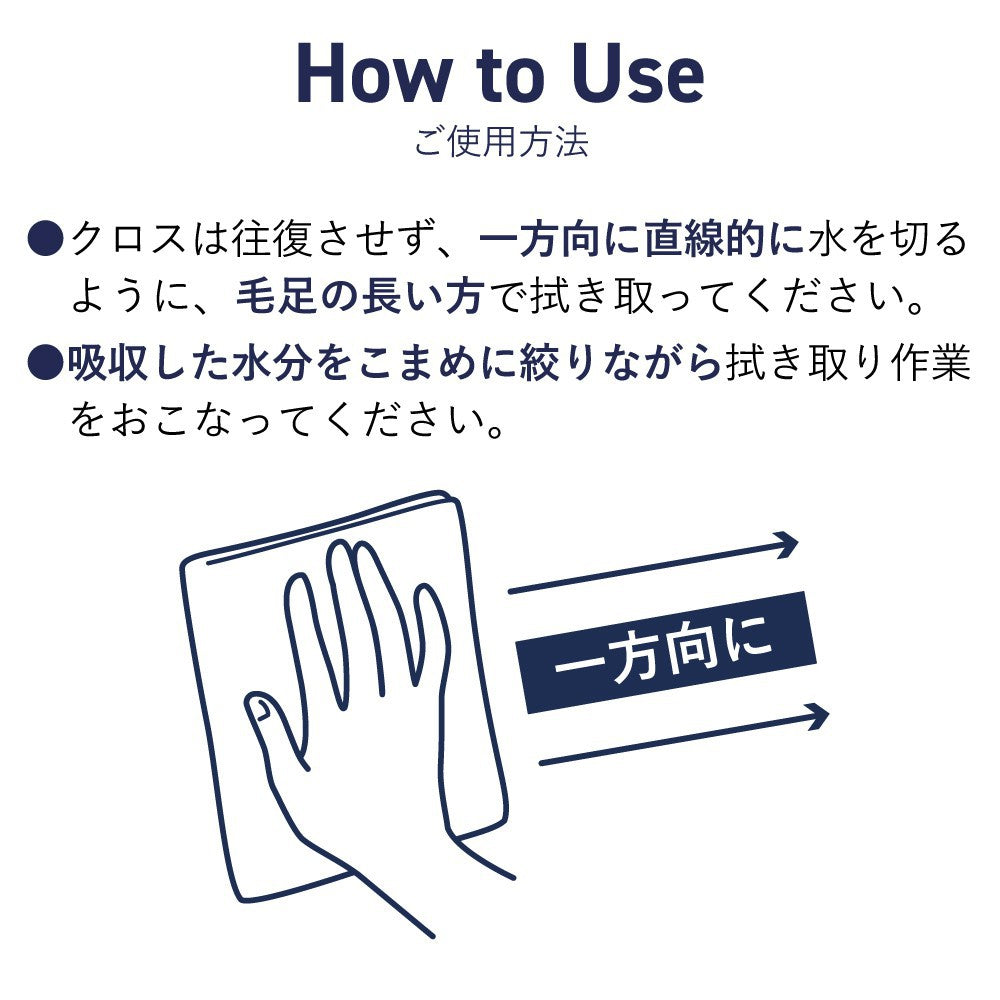 How to Use
ご使用方法

●クロスは往復させず、一方向に直線的に水を切るように、毛足の長い方で拭き取ってください。

●吸収した水分をこまめに絞りながら拭き取り作業をおこなってください。

一方向に