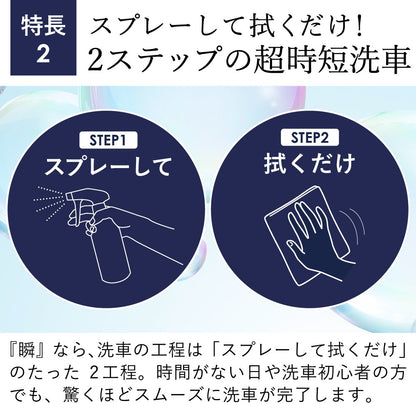 特長
2

スプレーして拭くだけ！
2ステップの超時短洗車

STEP1
スプレーして

STEP2
拭くだけ

『瞬』なら、洗車の工程は「スプレーして拭くだけ」のたった 2工程。時間がない日や洗車初心者の方でも、驚くほどスムーズに洗車が完了します。